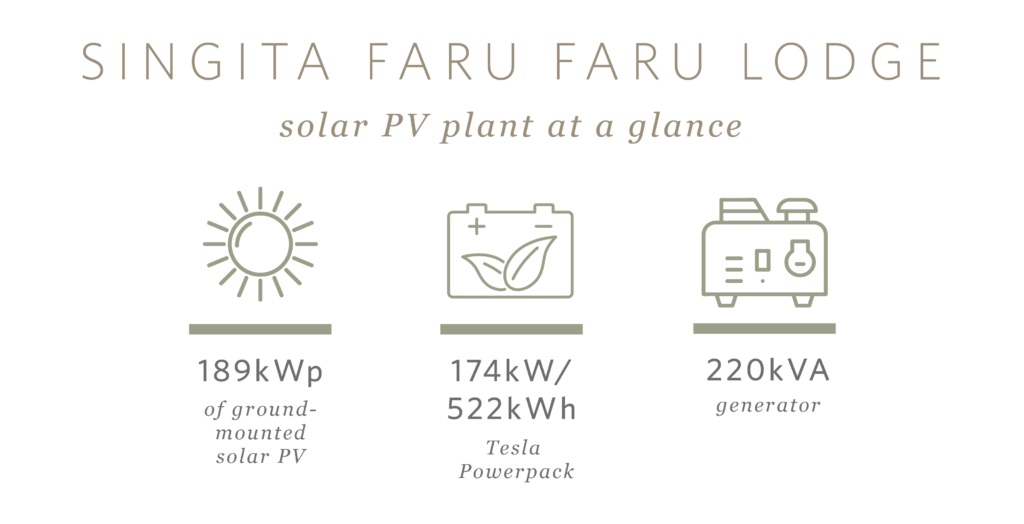 SINGITA FARU FARU LODGE

solar PV plant at a glance

189kWp
of ground-mounted solar PV

174kW/ 522kWh
Tesla Powerpack

220kVA
generator