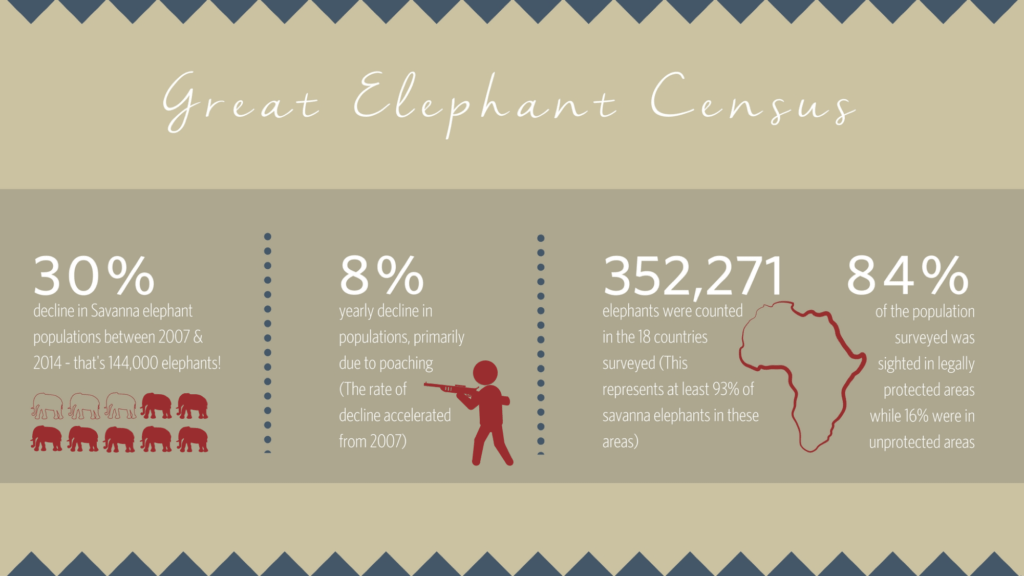 Great Elephant Census

30%
decline in Savanna elephant populations between 2007 & 2014 - that's 144,000 elephants!

8%
yearly decline in populations, primarily due to poaching (The rate of decline accelerated from 2007)

352,271
elephants were counted in the 18 countries surveyed (This represents at least 93% of savanna elephants in these areas)

84%
of the population surveyed was sighted in legally protected areas while 16% were in unprotected areas